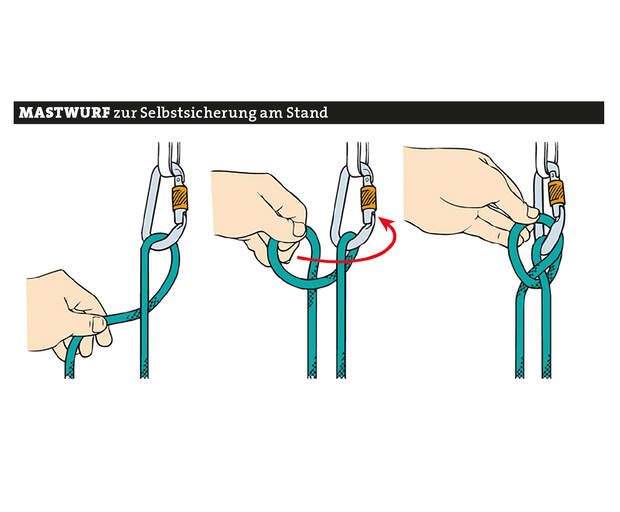 MASTWURF zur Selbstsicherung am Stand